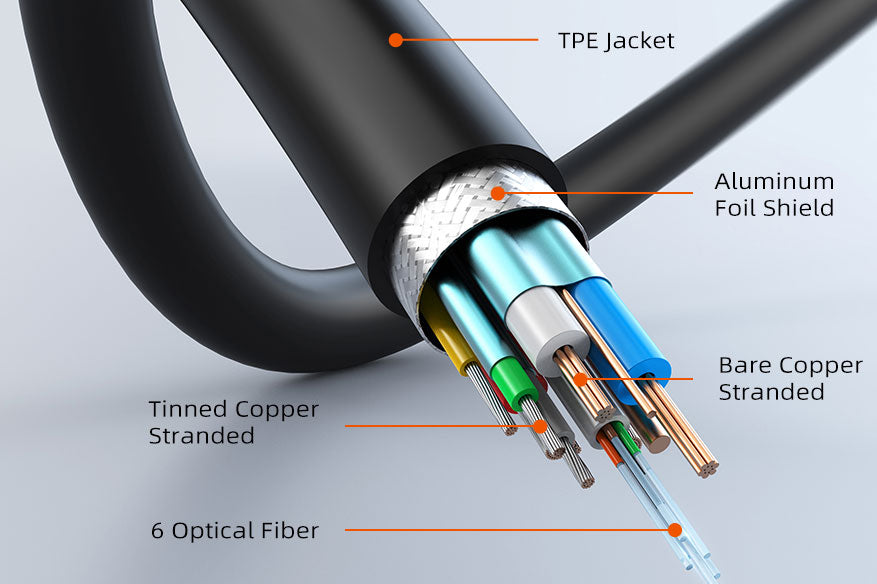 TPE Jacket

Aluminum Foil Shield

Bare Copper Stranded

Tinned Copper Stranded

6 Optical Fiber