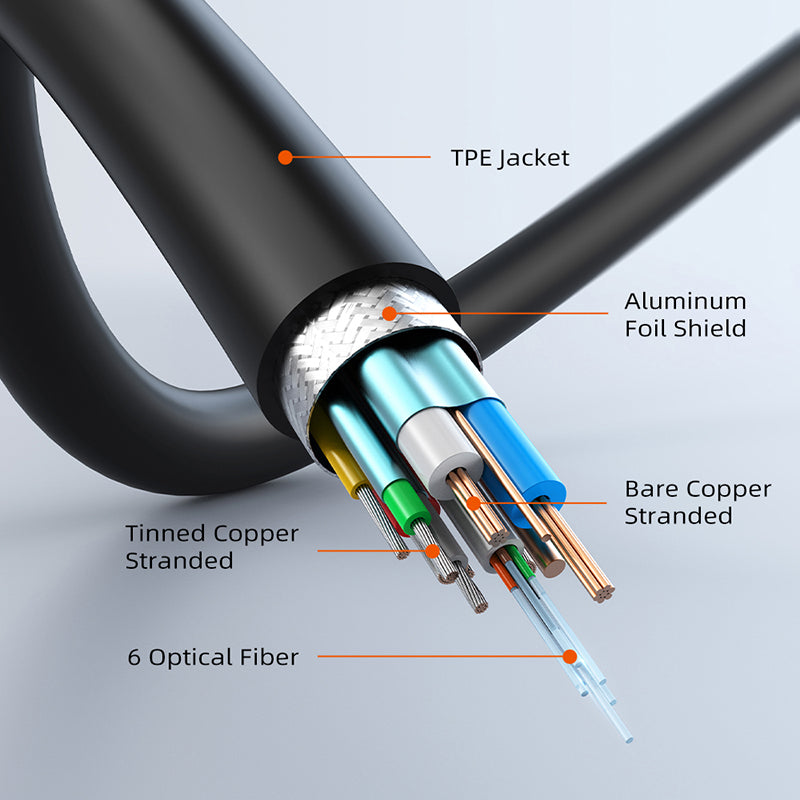 TPE Jacket

Aluminum Foil Shield

Bare Copper Stranded

Tinned Copper Stranded

6 Optical Fiber