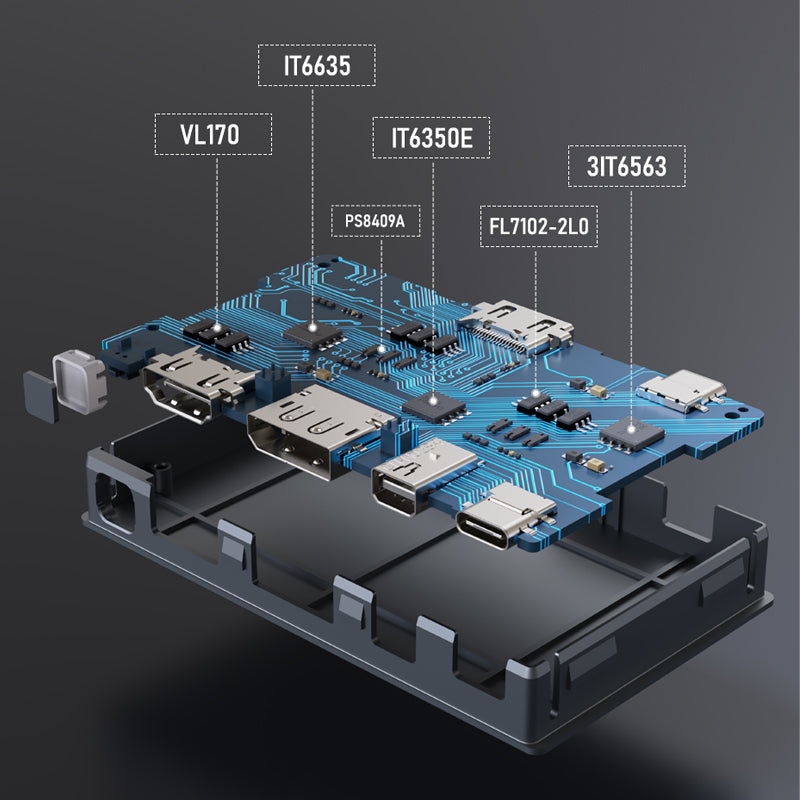 IT6635

VL170

IT6350E

3IT6563

PS8409A

FL7102-2L0