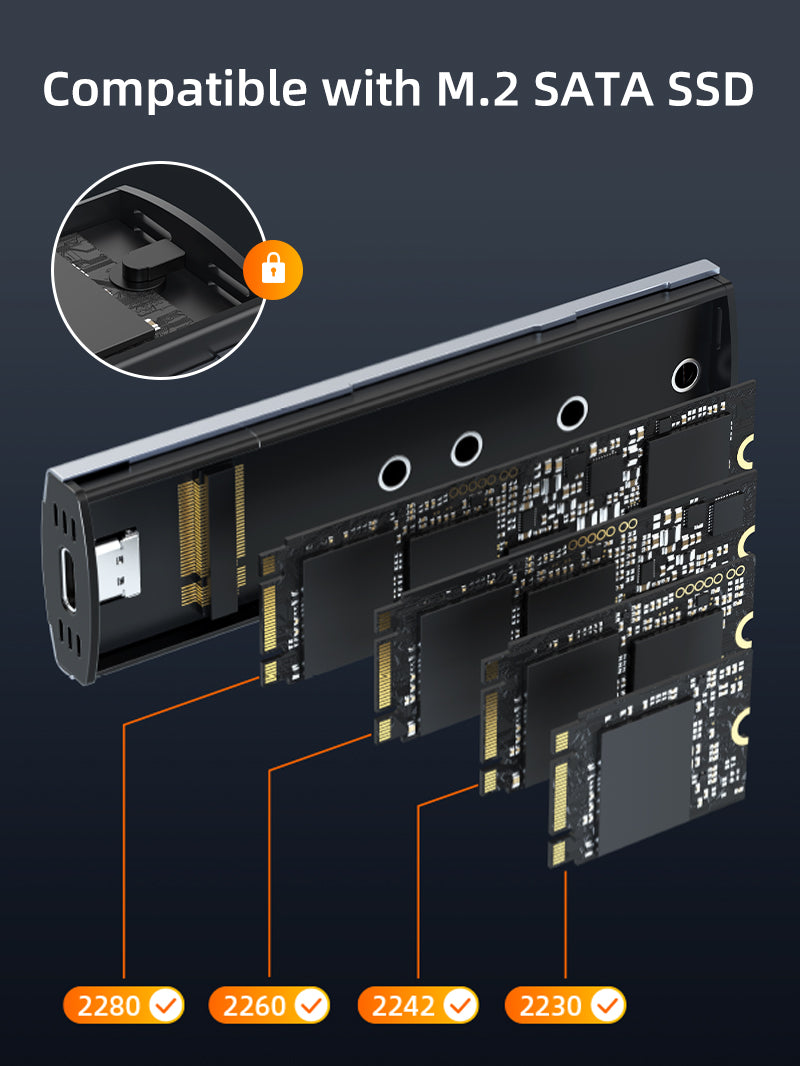 Compatible with M.2 SATA SSD

2280

2260

2242

2230