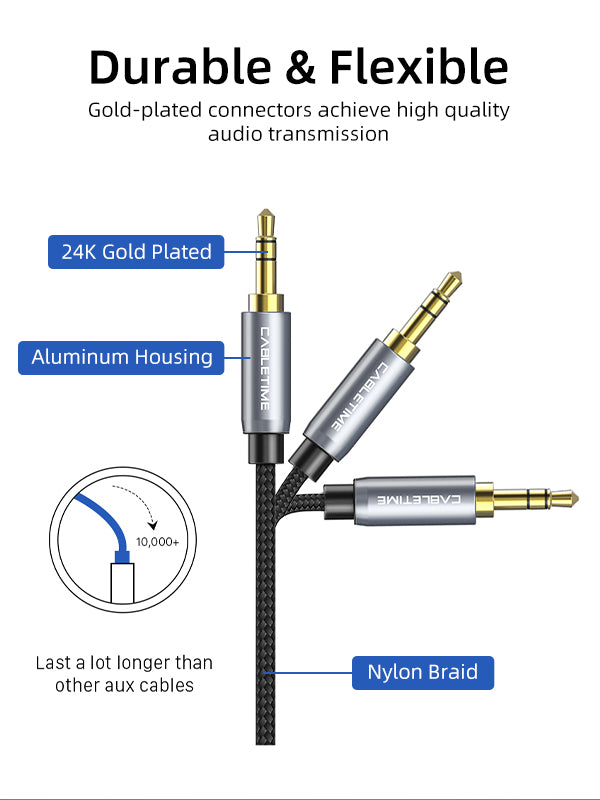 Durable & Flexible

Gold-plated connectors achieve high quality audio transmission

24K Gold Plated

Aluminum Housing

CABLETIME

CABLETIME

CABLETIME

10,000+

Last a lot longer than other aux cables

Nylon Braid