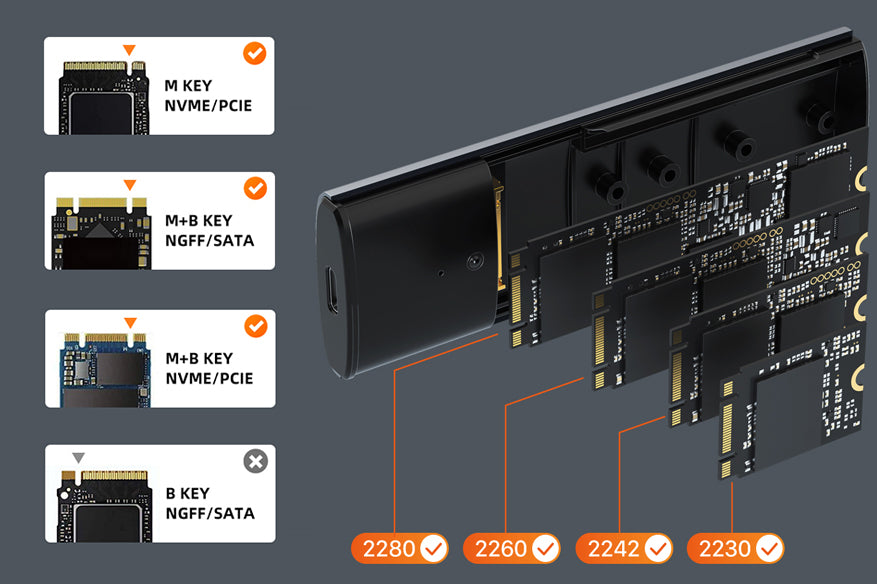 M KEY
NVME/PCIE

M+B KEY
NGFF/SATA

M+B KEY
NVME/PCIE

B KEY
NGFF/SATA

2280

2260

2242

2230