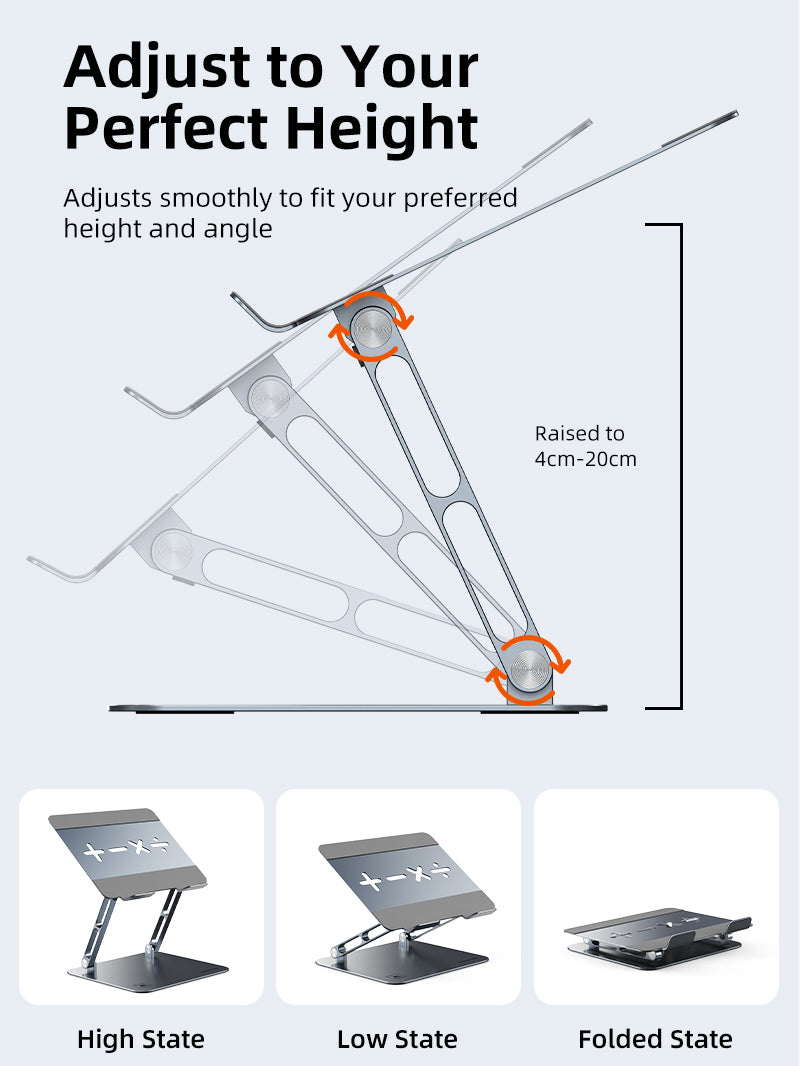 Adjust to Your Perfect Height

Adjusts smoothly to fit your preferred height and angle

Raised to 4cm-20cm

+−×÷

+−×÷

High State

Low State

Folded State