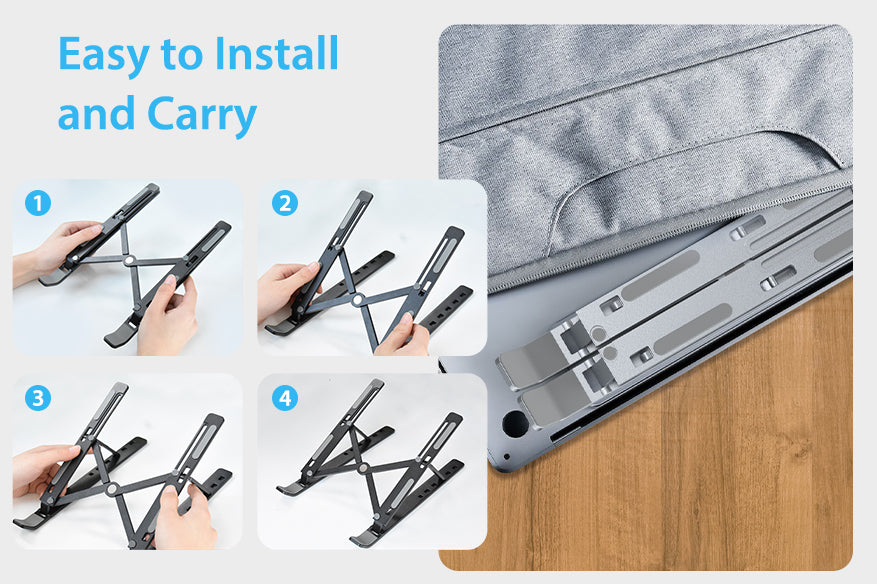 Easy to Install and Carry

1

2

3

4