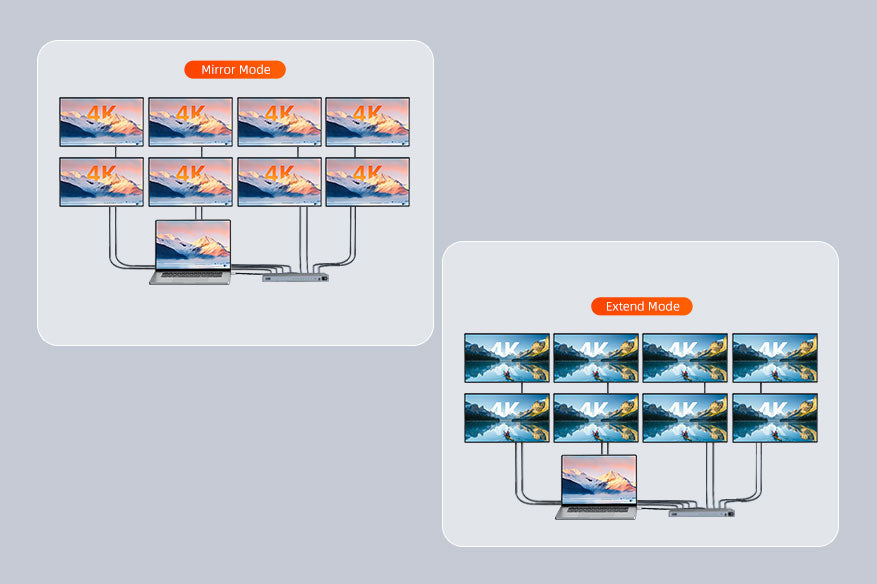 Mirror Mode

4K 4K 4K 4K
4K 4K 4K 4K

Extend Mode

4K 4K 4K 4K
4K 4K 4K 4K