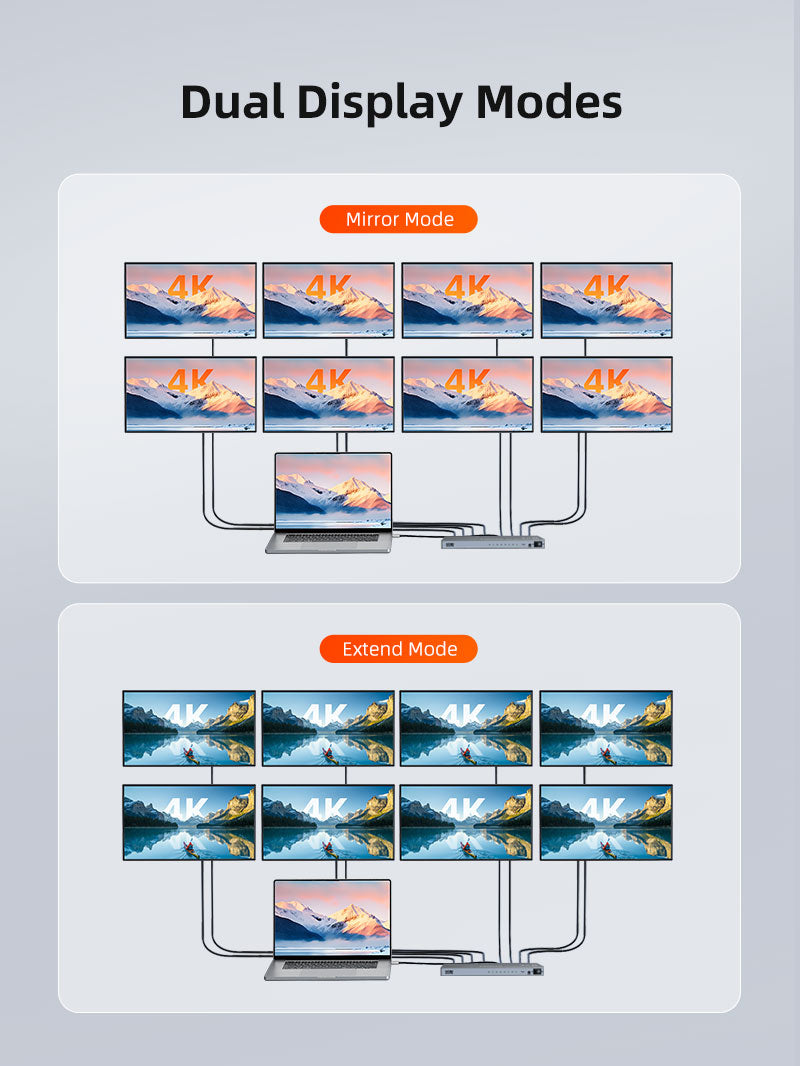 Dual Display Modes

Mirror Mode

4K 4K 4K 4K
4K 4K 4K 4K

Extend Mode

4K 4K 4K 4K
4K 4K 4K 4K