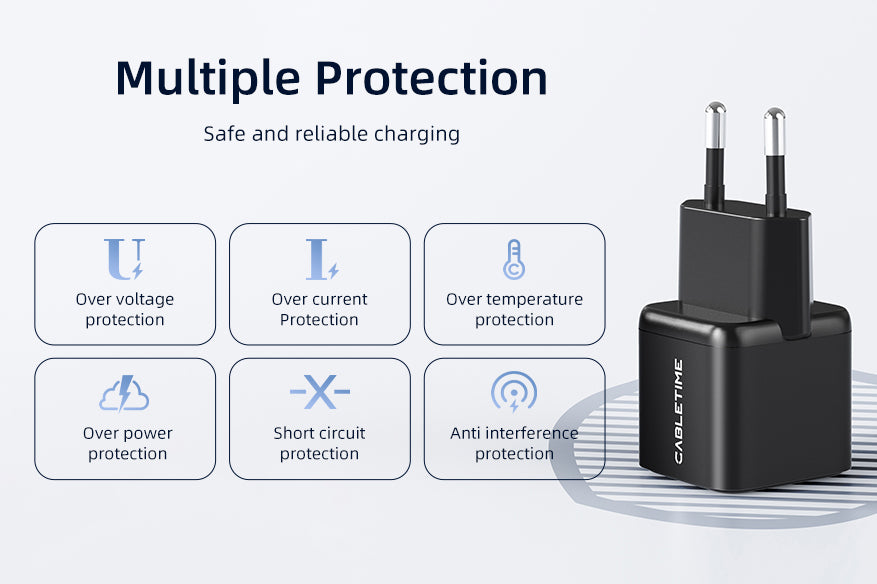 Multiple Protection

Safe and reliable charging

U

Over voltage protection

I

Over current Protection

C

Over temperature protection

Over power protection

-X-

Short circuit protection

Anti interference protection

CABLETIME