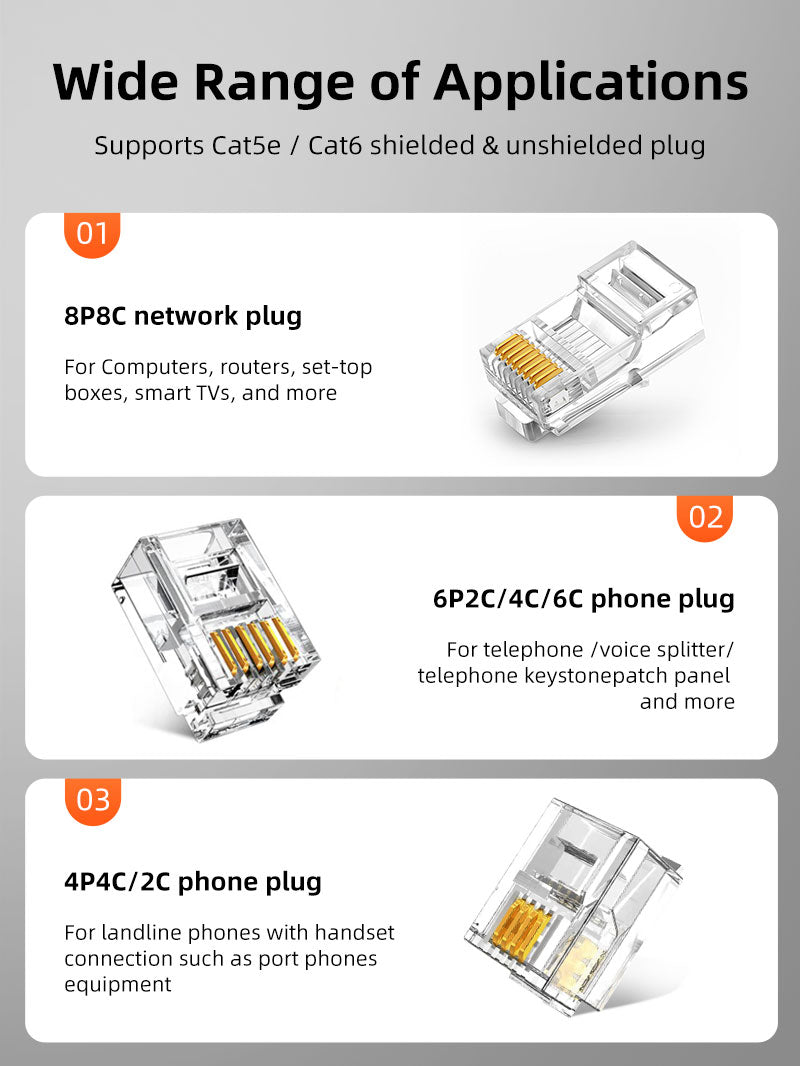 Wide Range of Applications

Supports Cat5e / Cat6 shielded & unshielded plug

01

8P8C network plug

For Computers, routers, set-top boxes, smart TVs, and more

02

6P2C/4C/6C phone plug

For telephone /voice splitter/ telephone keystonepatch panel and more

03

4P4C/2C phone plug

For landline phones with handset connection such as port phones equipment