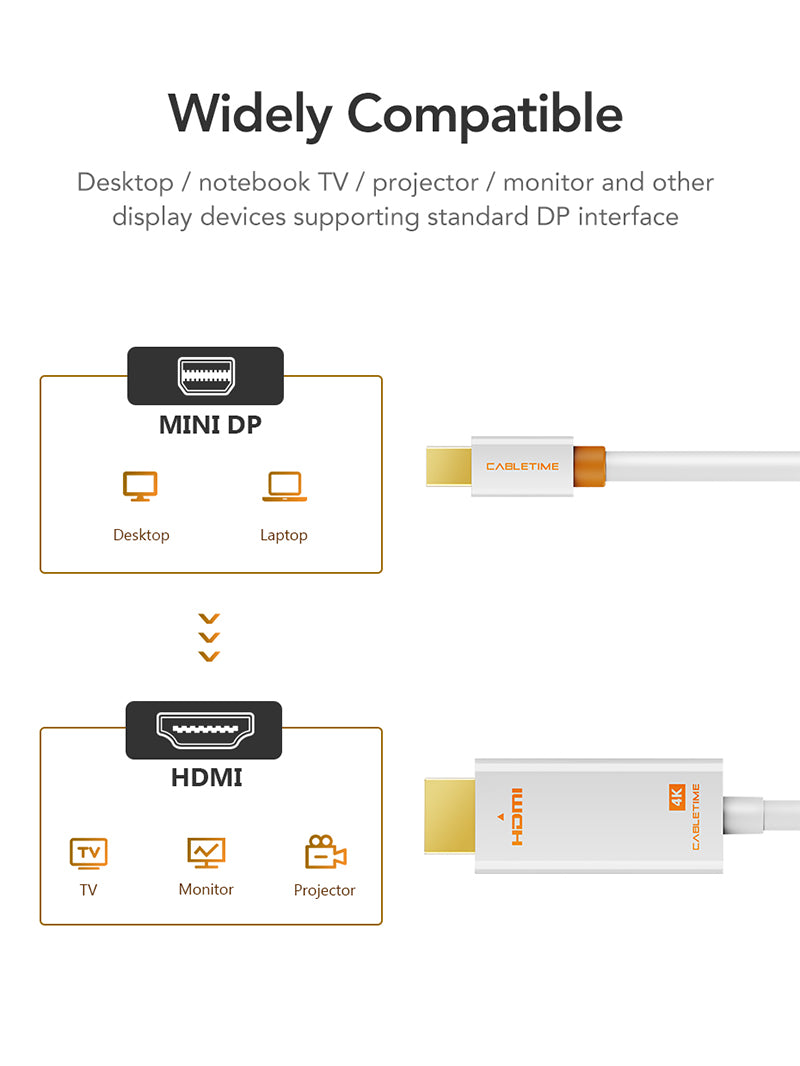 Widely Compatible

Desktop / notebook TV / projector / monitor and other display devices supporting standard DP interface

MINI DP

Desktop

Laptop

CABLETIME

HDMI

TV

TV

Monitor

Projector

HDMI

4K

CABLETIME