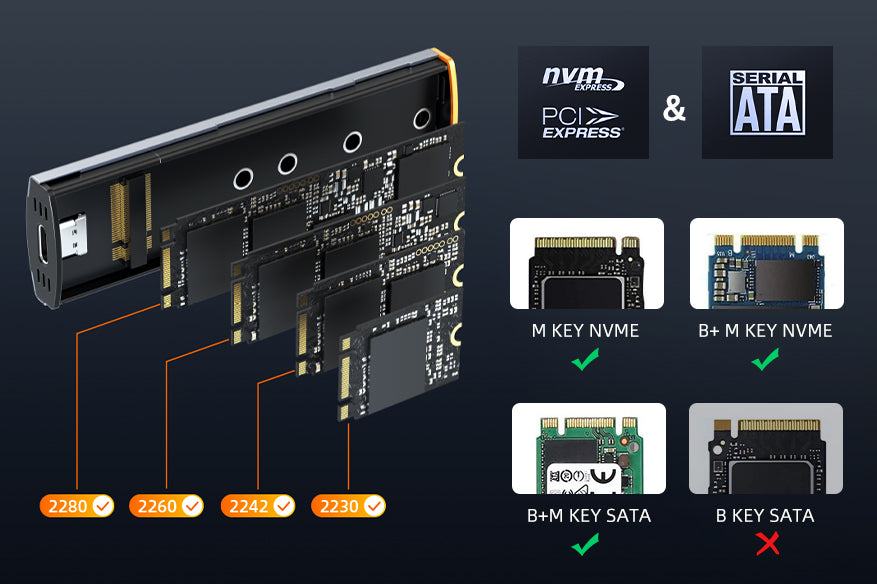 nvm EXPRESS
PCI EXPRESS
&
SERIAL ATA

M KEY NVME
B+ M KEY NVME
B+M KEY SATA
B KEY SATA

2280
2260
2242
2230