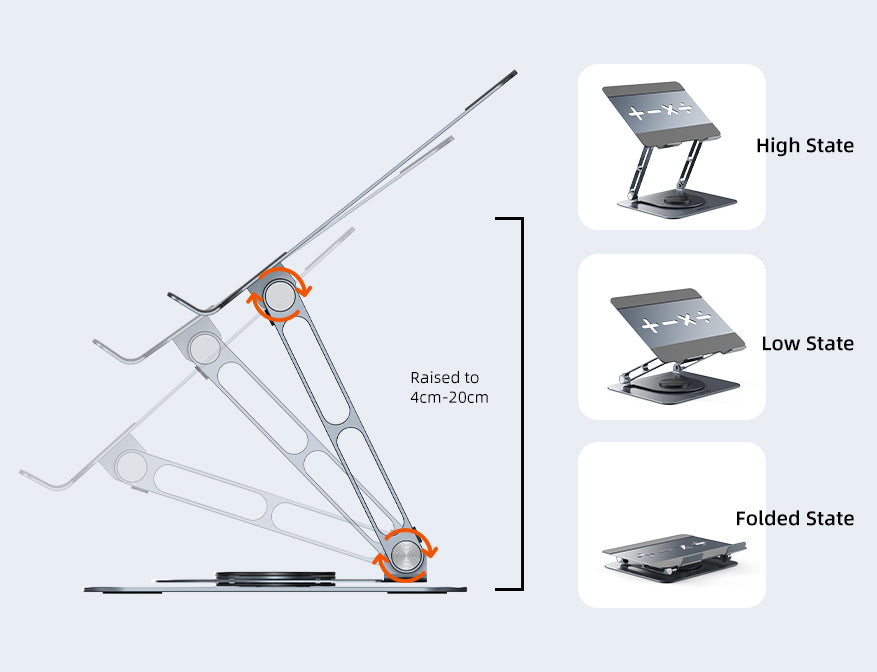 Raised to
4cm-20cm

+−×÷

High State

+−×÷

Low State

Folded State