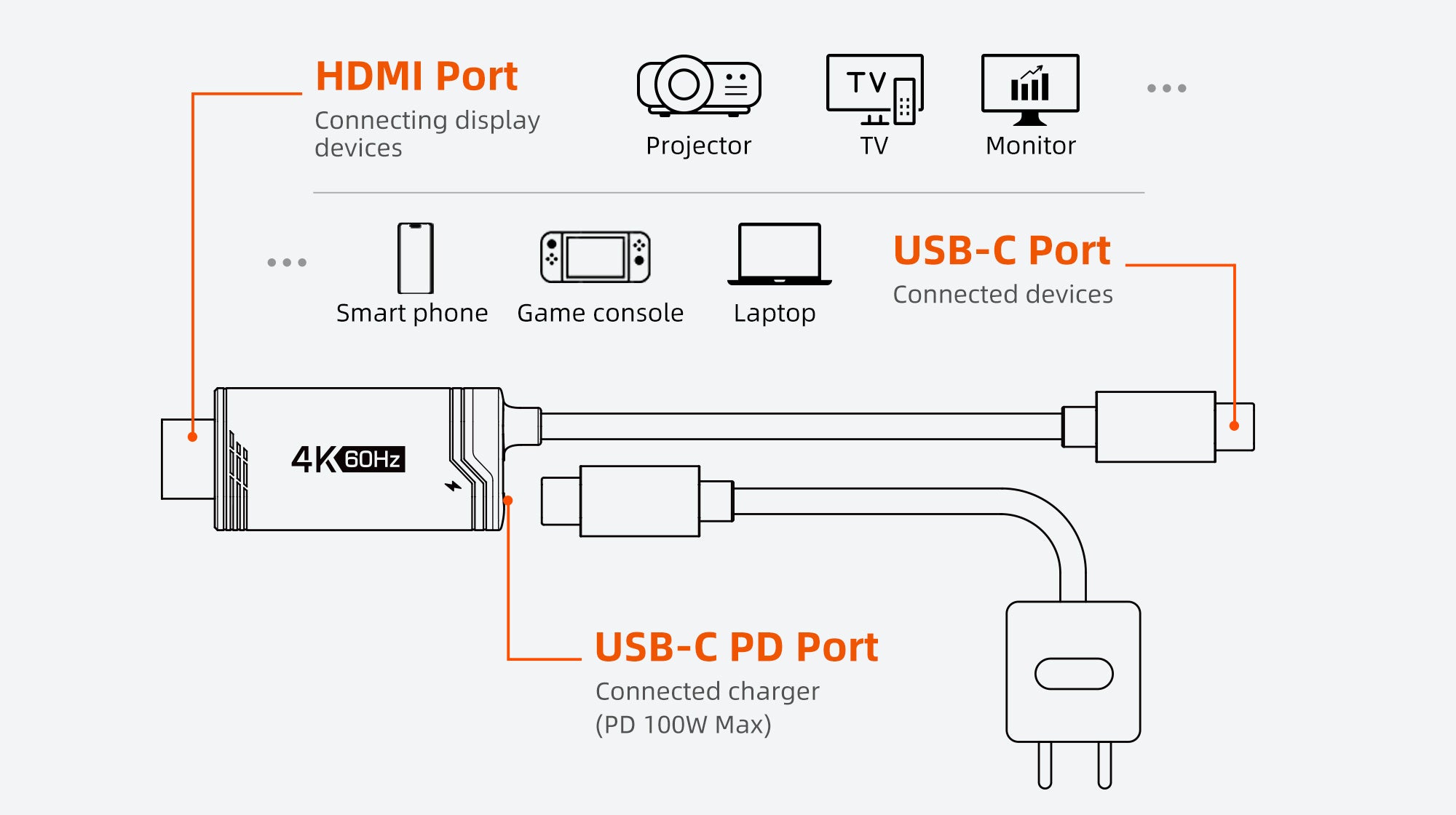 HDMI Port
Connecting display devices

TV

Projector
TV
Monitor
...

...
Smart phone
Game console
Laptop

USB-C Port
Connected devices

4K 60Hz

USB-C PD Port
Connected charger
(PD 100W Max)