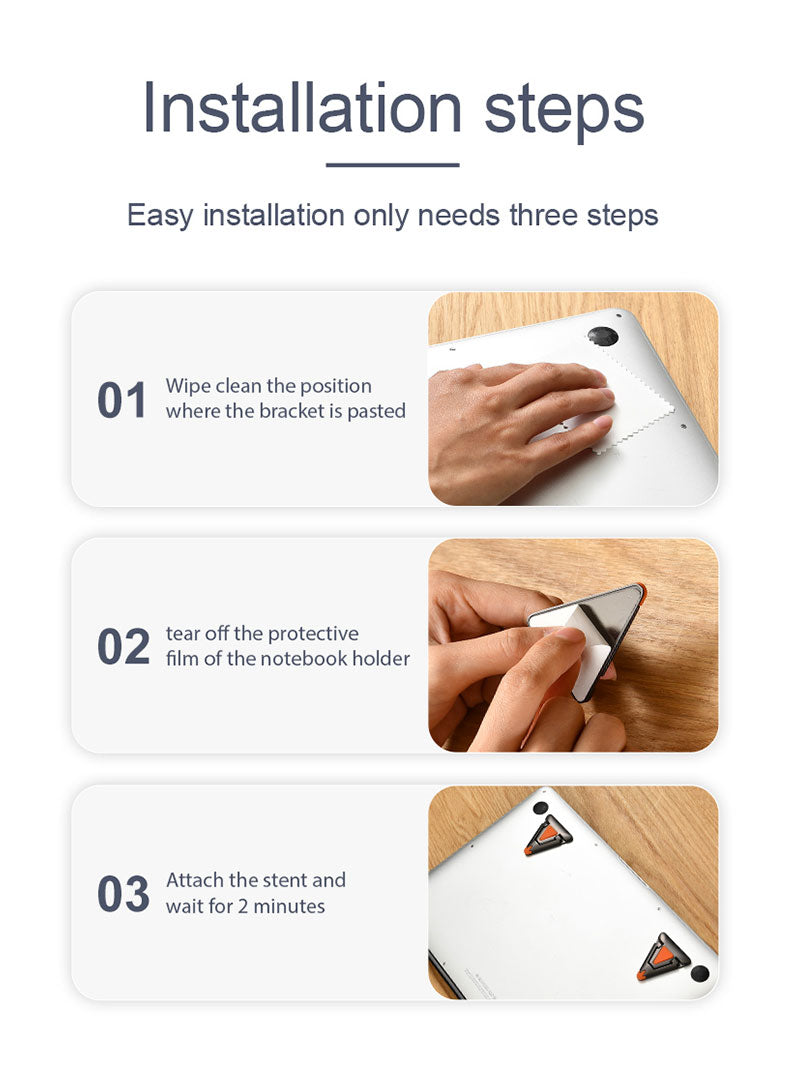 Installation steps

Easy installation only needs three steps

01 Wipe clean the position where the bracket is pasted

02 tear off the protective film of the notebook holder

03 Attach the stent and wait for 2 minutes